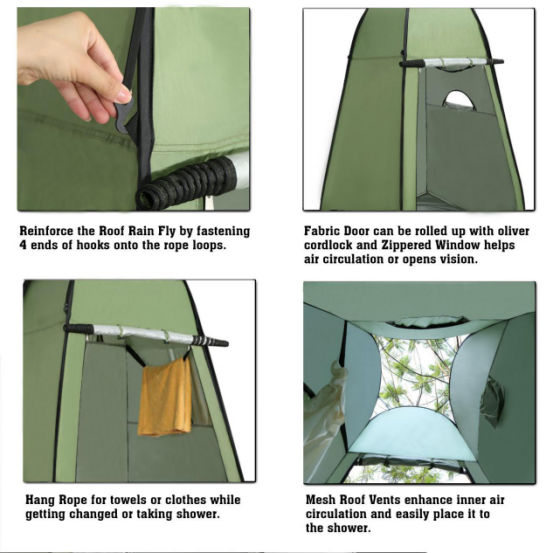 Reinforce the Roof Rain Fly by fastening 4 ends of hooks onto the rope loops.

Fabric Door can be rolled up with oliver cordlock and Zippered Window helps air circulation or opens vision.

Hang Rope for towels or clothes while getting changed or taking shower.

Mesh Roof Vents enhance inner air circulation and easily place it to the shower.