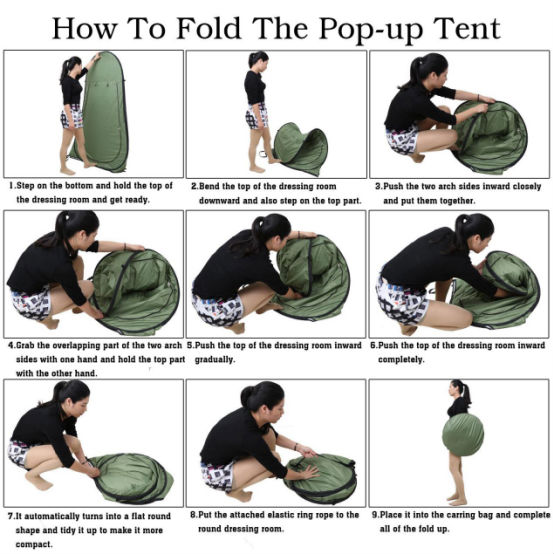 How To Fold The Pop-up Tent

1.Step on the bottom and hold the top of the dressing room and get ready.

2.Bend the top of the dressing room downward and also step on the top part.

3.Push the two arch sides inward closely and put them together.

4.Grab the overlapping part of the two arch sides with one hand and hold the top part with the other hand.

5.Push the top of the dressing room inward gradually.

6.Push the top of the dressing room inward completely.

7.It automatically turns into a flat round shape and tidy it up to make it more compact.

8.Put the attached elastic ring rope to the round dressing room.

9.Place it into the carring bag and complete all of the fold up.