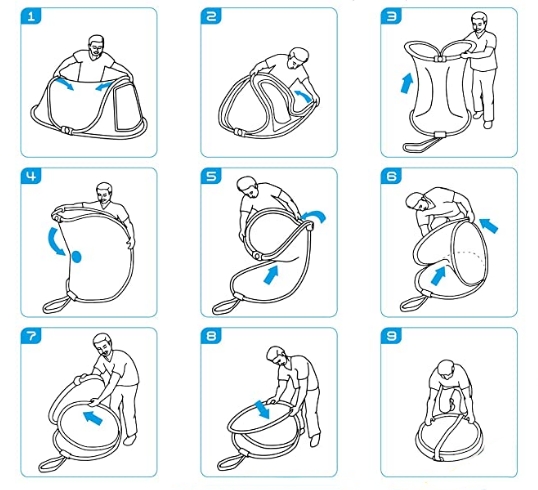 1

2

3

4

5

6

7

8

9